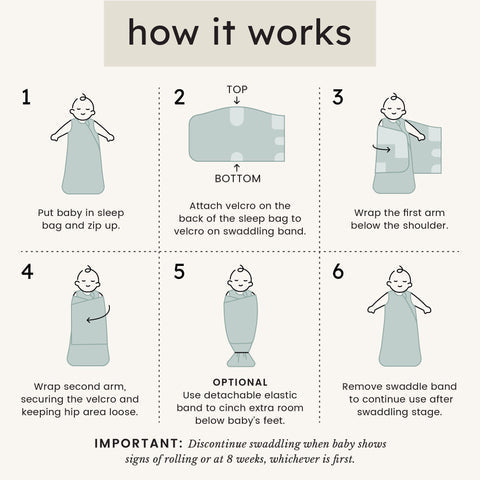 how it works

1

Put baby in sleep bag and zip up.

2

TOP

BOTTOM

Attach velcro on the back of the sleep bag to velcro on swaddling band.

3

Wrap the first arm below the shoulder.

4

Wrap second arm, securing the velcro and keeping hip area loose.

5

OPTIONAL
Use detachable elastic band to cinch extra room below baby's feet.

6

Remove swaddle band to continue use after swaddling stage.

IMPORTANT: Discontinue swaddling when baby shows signs of rolling or at 8 weeks, whichever is first.